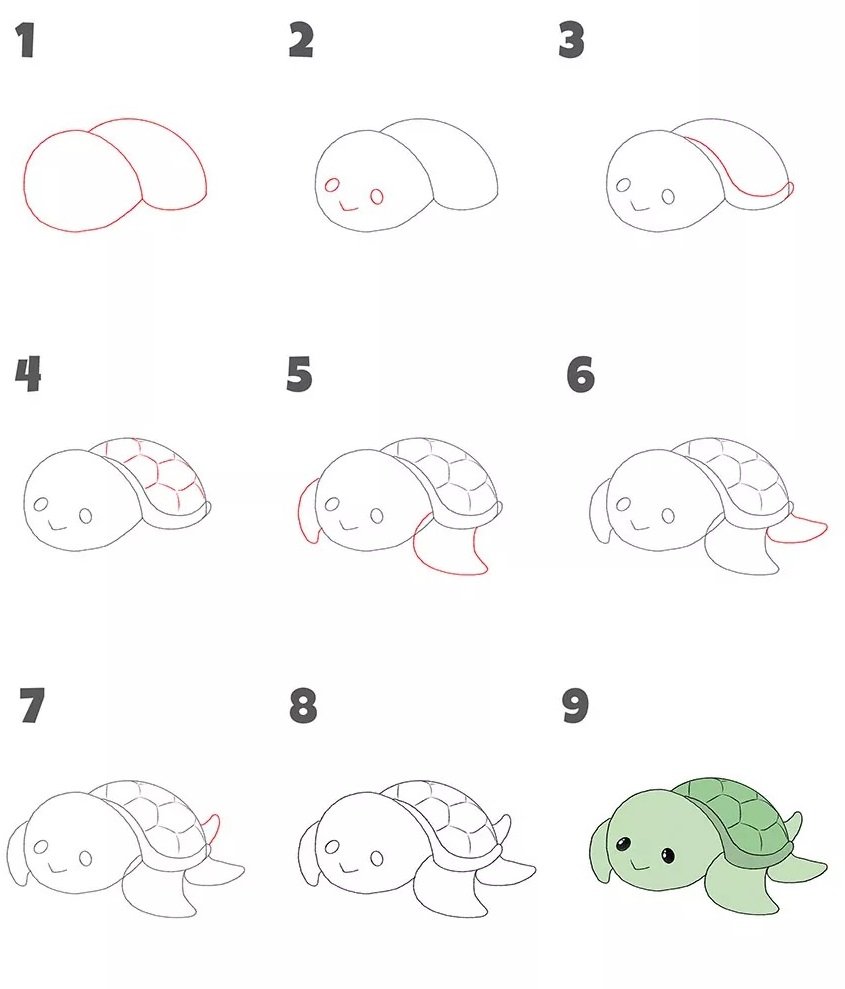 1

2

3

4

5

6

7

8

9