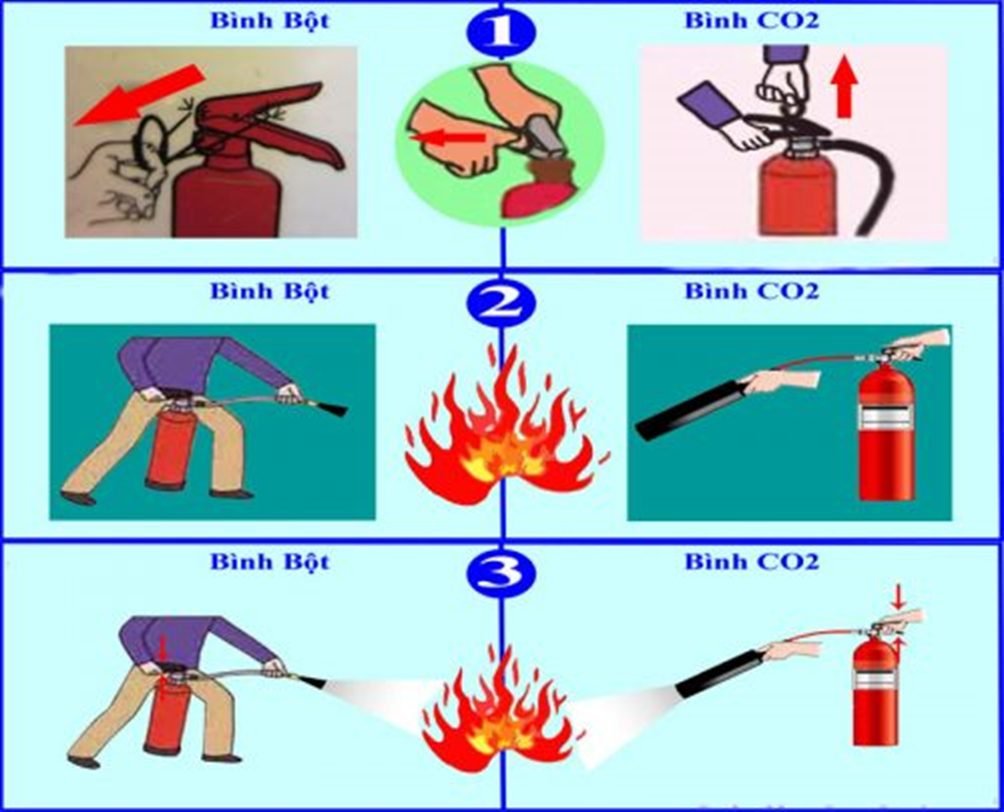 Bình Bột

1

Bình CO2

Bình Bột

2

Bình CO2

Bình Bột

3

Bình CO2