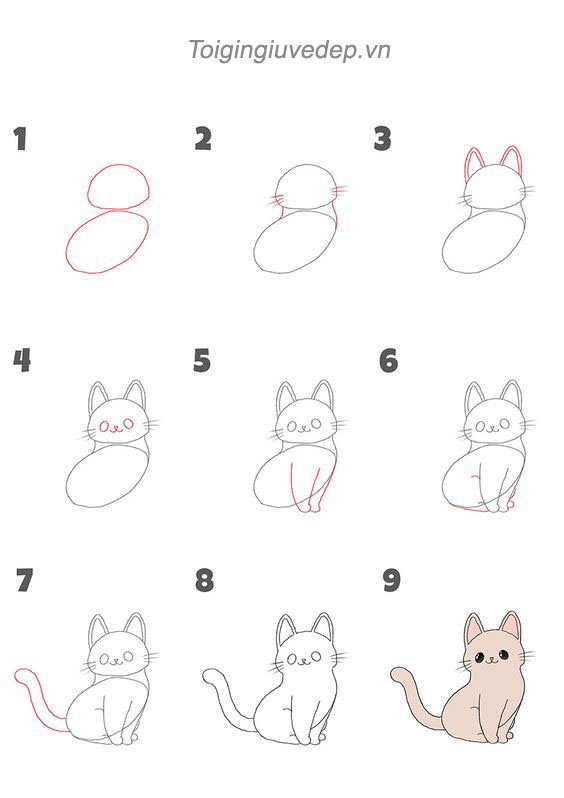 Toigingiuvedep.vn

1

2

3

4

5

6

7

8

9