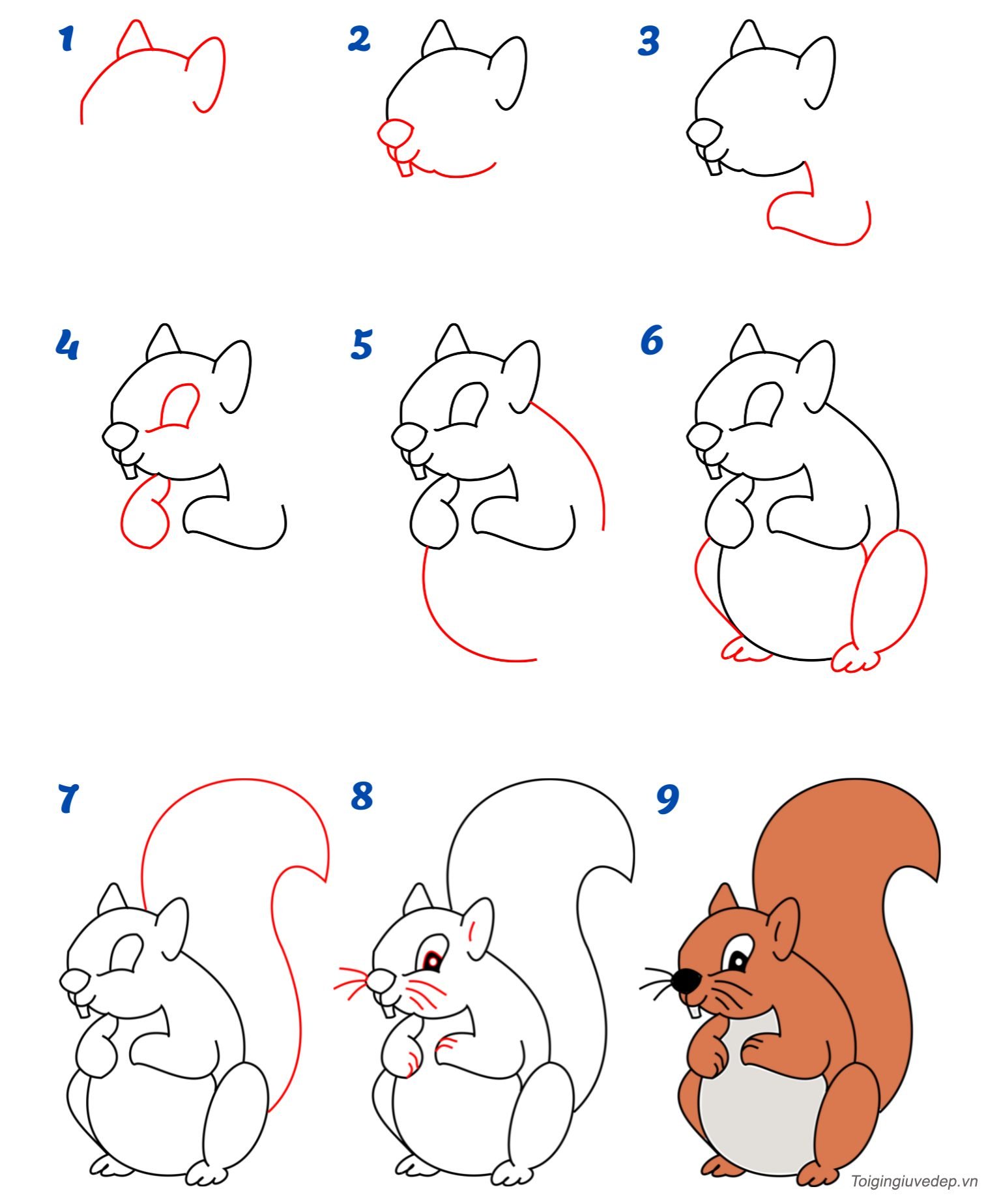 1
2
3
4
5
6
7
8
9
Toigingiuvedep.vn