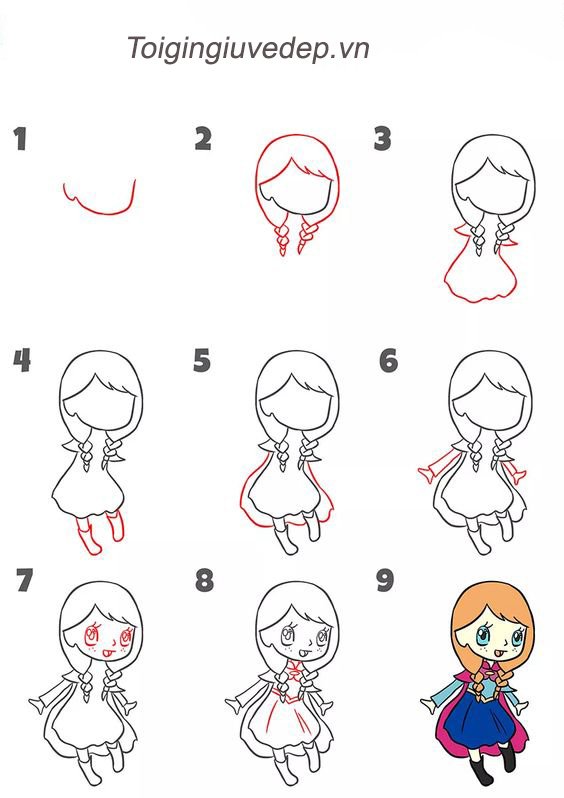 Toigingiuvedep.vn

1

2

3

4

5

6

7

8

9