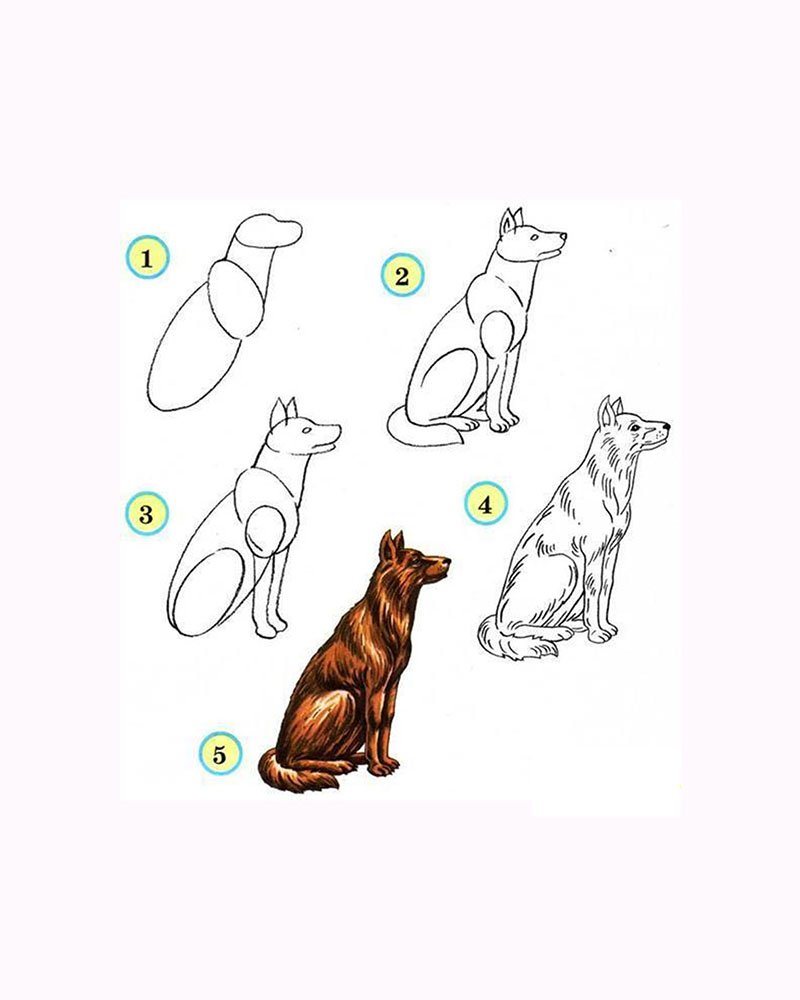 1

2

3

4

5